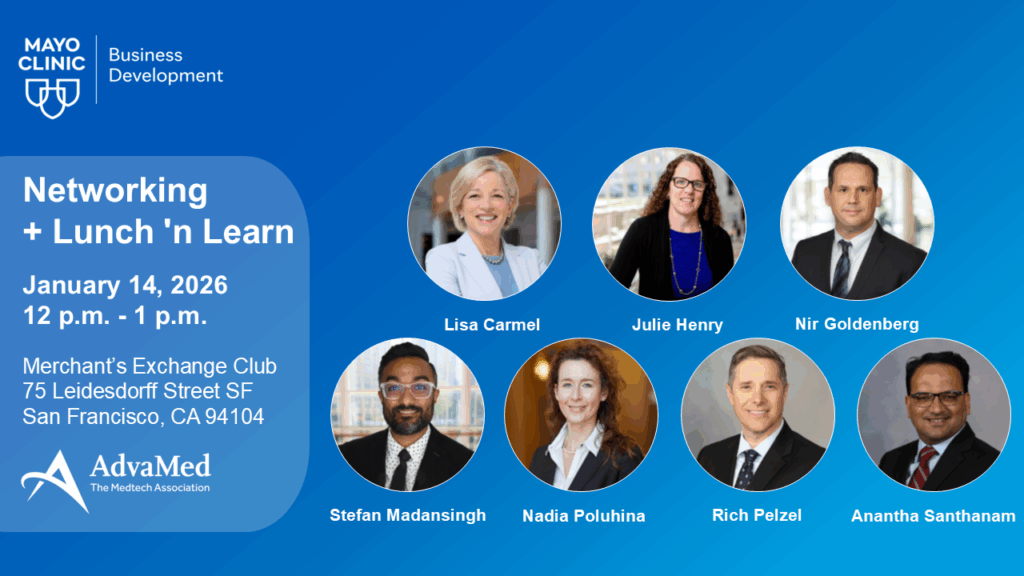 MAYO CLINIC

Business Development

Networking + Lunch 'n Learn

January 14, 2026
12 p.m. - 1 p.m.

Merchant's Exchange Club
75 Leidesdorff Street SF
San Francisco, CA 94104

AdvaMed
The Medtech Association

Lisa Carmel

Julie Henry

Nir Goldenberg

Stefan Madansingh

Nadia Poluhina

Rich Pelzel

Anantha Santhanam